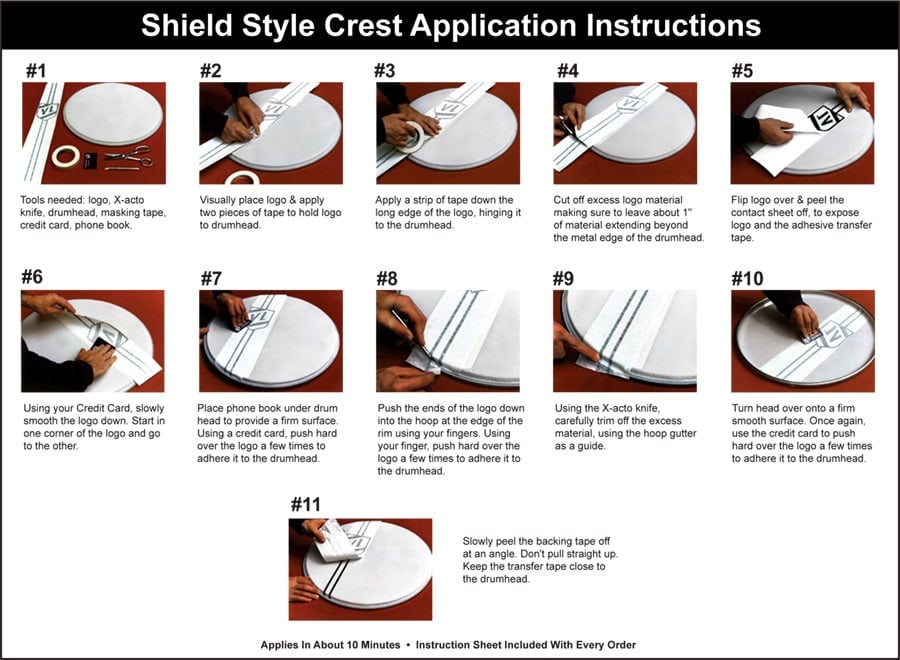 Shield Style Crest Application Instructions

#1
Tools needed: logo, X-acto knife, drumhead, masking tape, credit card, phone book.

#2
Visually place logo & apply two pieces of tape to hold logo to drumhead.

#3
Apply a strip of tape down the long edge of the logo, hinging it to the drumhead.

#4
Cut off excess logo material making sure to leave about 1" of material extending beyond the metal edge of the drumhead.

#5
Flip logo over & peel the contact sheet off, to expose logo and the adhesive transfer tape.

#6
Using your Credit Card, slowly smooth the logo down. Start in one corner of the logo and go to the other.

#7
Place phone book under drum head to provide a firm surface. Using a credit card, push hard over the logo a few times to adhere it to the drumhead.

#8
Push the ends of the logo down into the hoop at the edge of the rim using your fingers. Using your finger, push hard over the logo a few times to adhere it to the drumhead.

#9
Using the X-acto knife, carefully trim off the excess material, using the hoop gutter as a guide.

#10
Turn head over onto a firm smooth surface. Once again, use the credit card to push hard over the logo a few times to adhere it to the drumhead.

#11
Slowly peel the backing tape off at an angle. Don't pull straight up. Keep the transfer tape close to the drumhead.

Applies In About 10 Minutes • Instruction Sheet Included With Every Order